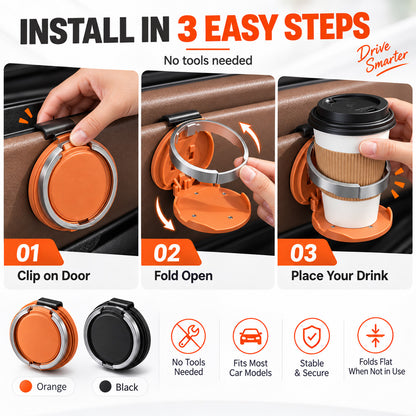 INSTALL IN 3 EASY STEPS

No tools needed

Drive Smarter

01
Clip on Door

02
Fold Open

03
Place Your Drink

Orange

Black

No Tools Needed

Fits Most Car Models

Stable & Secure

Folds Flat When Not in Use