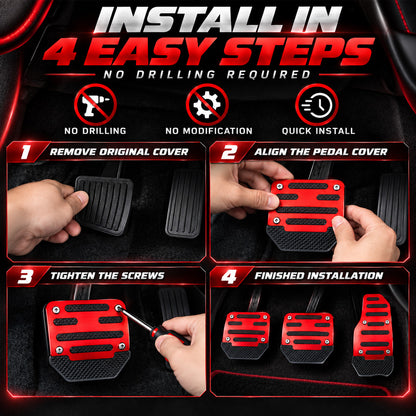 INSTALL IN
4 EASY STEPS
NO DRILLING REQUIRED

NO DRILLING
NO MODIFICATION
QUICK INSTALL

1 REMOVE ORIGINAL COVER

2 ALIGN THE PEDAL COVER

3 TIGHTEN THE SCREWS

4 FINISHED INSTALLATION