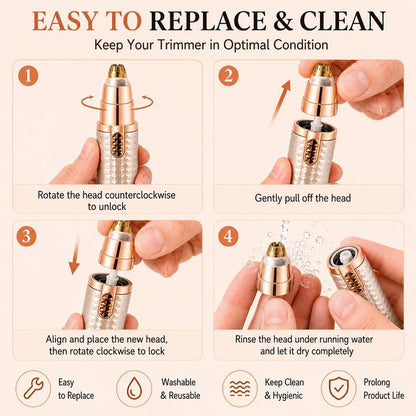 EASY TO REPLACE & CLEAN

Keep Your Trimmer in Optimal Condition

1

Rotate the head counterclockwise to unlock

2

Gently pull off the head

3

Align and place the new head, then rotate clockwise to lock

4

Rinse the head under running water and let it dry completely

Easy to Replace

Washable & Reusable

Keep Clean & Hygienic

Prolong Product Life